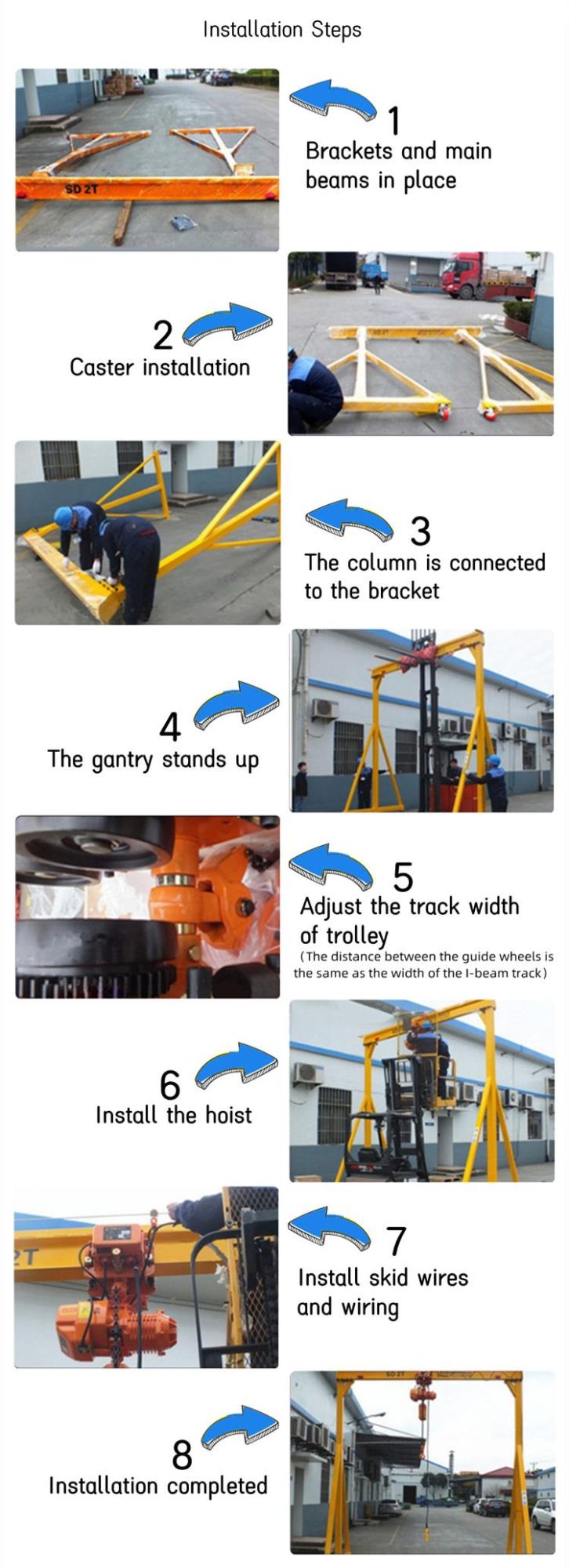 Installation Steps

SD 2T

1
Brackets and main beams in place

2
Caster installation

3
The column is connected to the bracket

4
The gantry stands up

5
Adjust the track width of trolley
(The distance between the guide wheels is the same as the width of the I-beam track)

6
Install the hoist

2T

7
Install skid wires and wiring

SD 2T

8
Installation completed